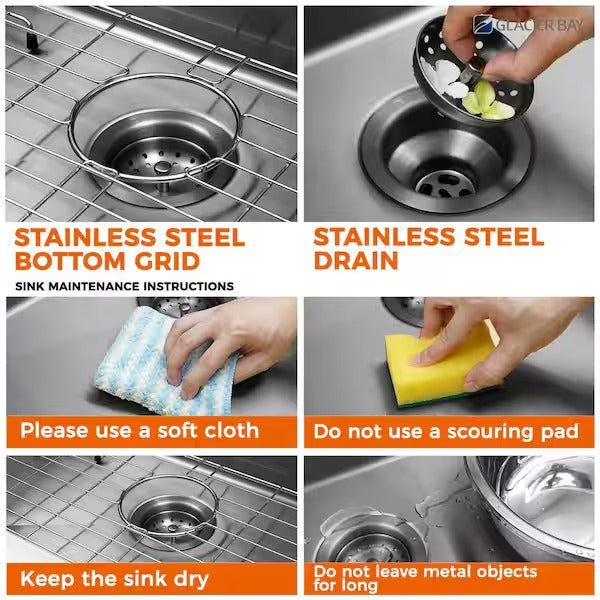 GLACIER BAY

STAINLESS STEEL BOTTOM GRID

STAINLESS STEEL DRAIN

SINK MAINTENANCE INSTRUCTIONS

Please use a soft cloth

Do not use a scouring pad

Keep the sink dry

Do not leave metal objects for long